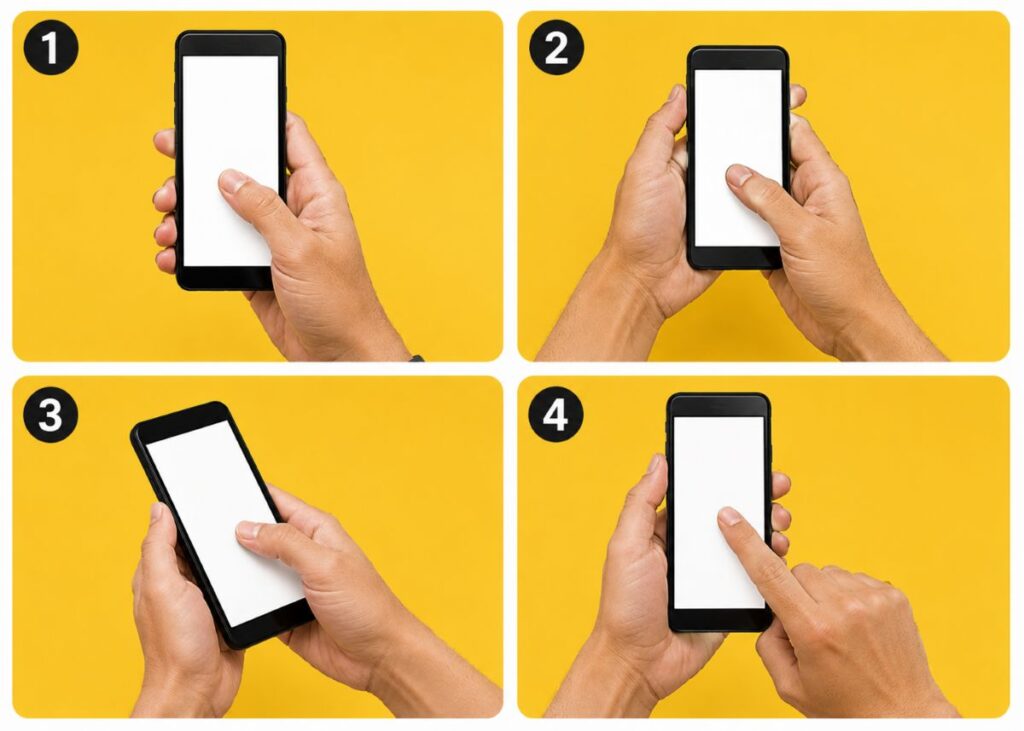 1

2

3

4